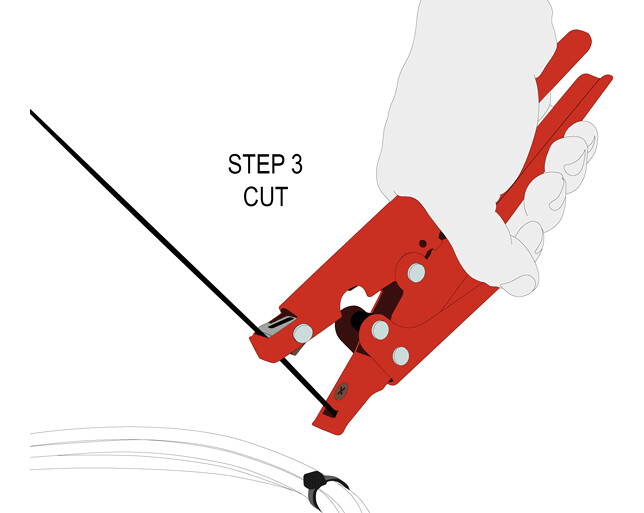 STEP 3
CUT