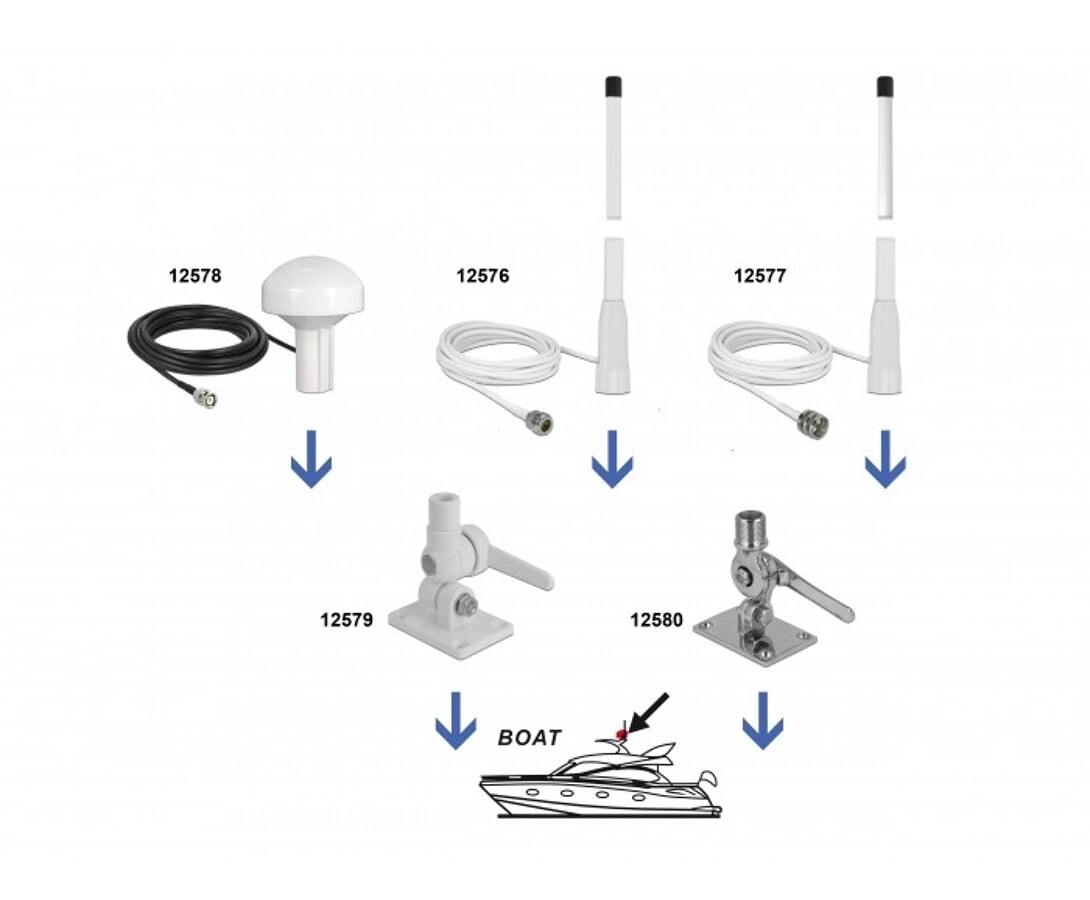 12578

12576

12577

12579

12580

BOAT